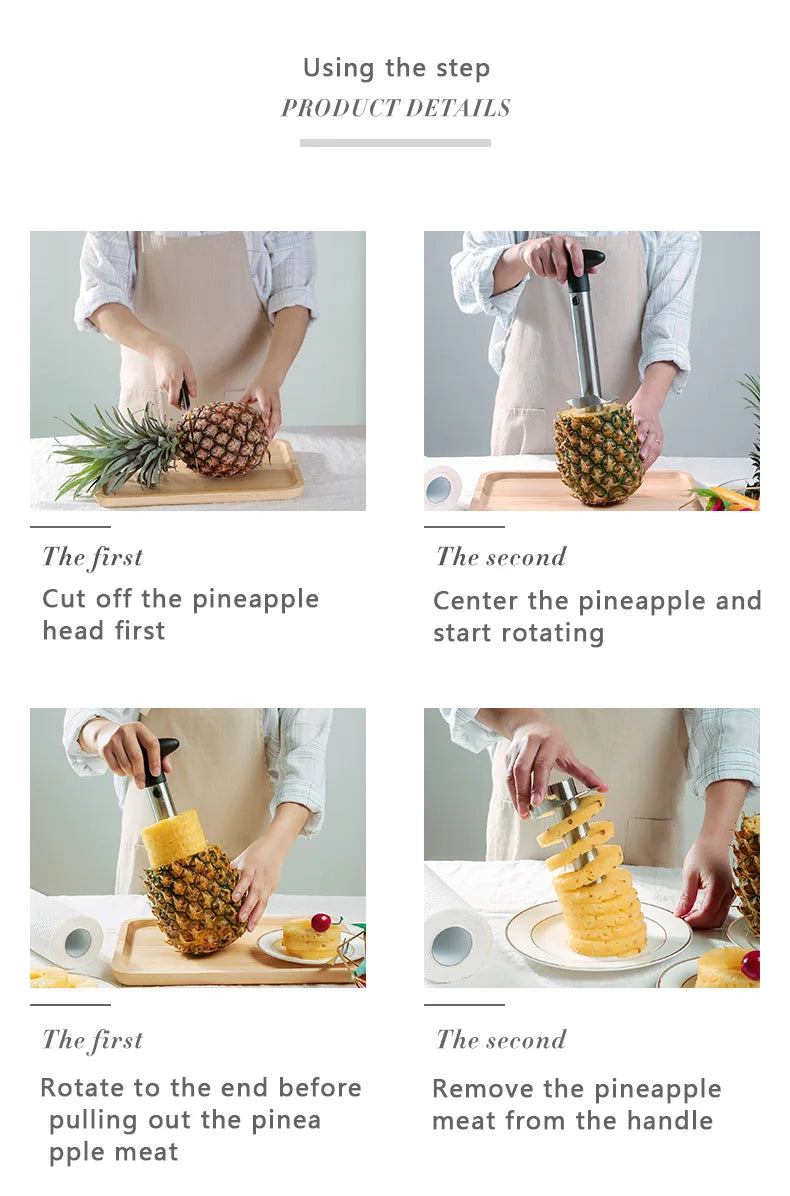 Using the step
PRODUCT DETAILS

The first
Cut off the pineapple head first

The second
Center the pineapple and start rotating

The first
Rotate to the end before pulling out the pinea pple meat

The second
Remove the pineapple meat from the handle